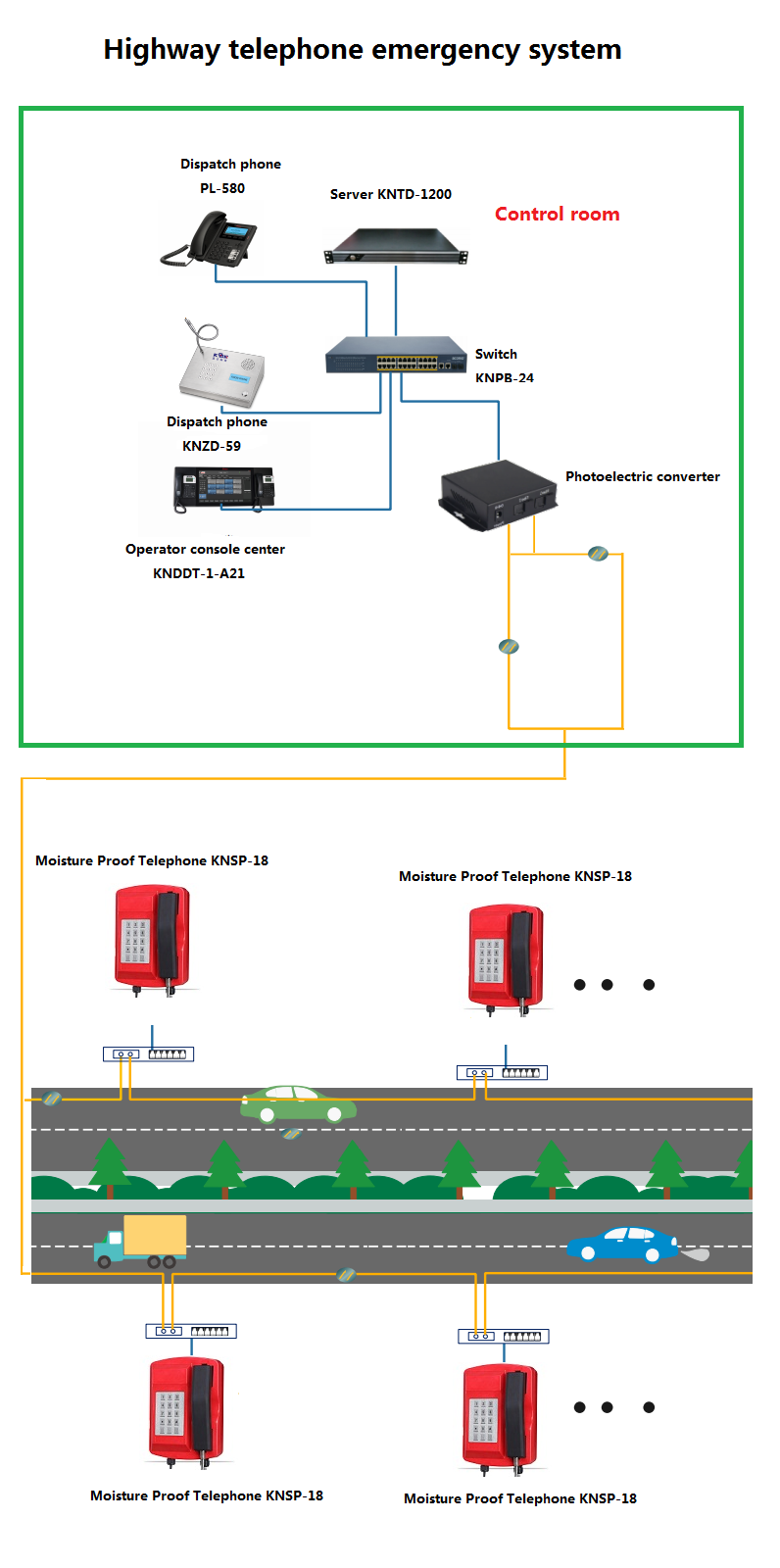 Highway telephone emergency system

Dispatch phone
PL-580

Server KNTD-1200

Control room

Switch
KNPB-24

Dispatch phone
KNZD-59

Photoelectric converter

Operator console center
KNDDT-1-A21

Moisture Proof Telephone KNSP-18

Moisture Proof Telephone KNSP-18

Moisture Proof Telephone KNSP-18

Moisture Proof Telephone KNSP-18